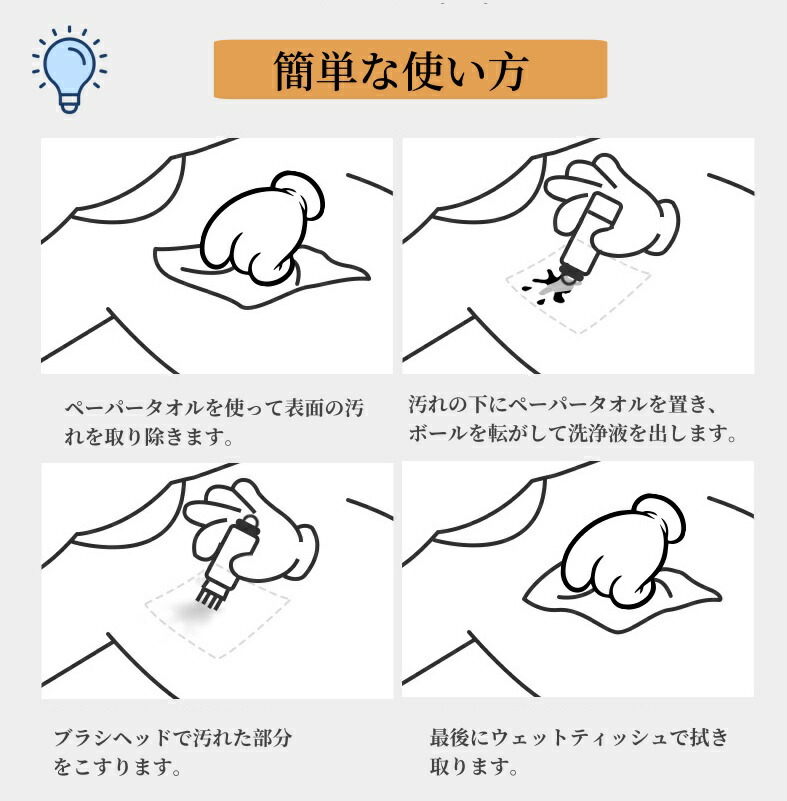 簡単な使い方

ペーパータオルを使って表面の汚れを取り除きます。

汚れの下にペーパータオルを置き、ボールを転がして洗浄液を出します。

ブラシヘッドで汚れた部分をこすります。

最後にウェットティッシュで拭き取ります。