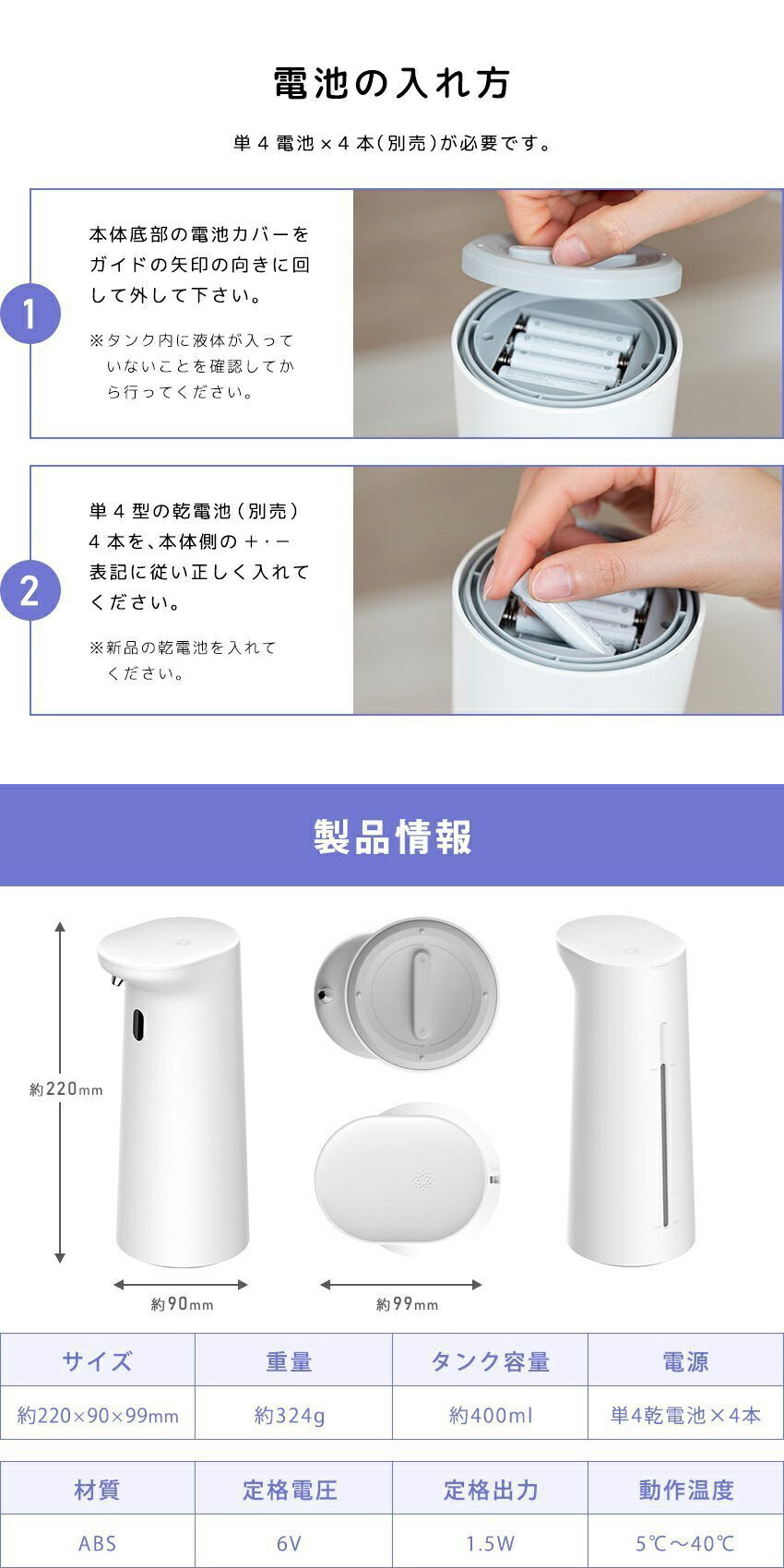 電池の入れ方

単４電池×４本(別売)が必要です。

1

本体底部の電池カバーをガイドの矢印の向きに回して外して下さい。

※タンク内に液体が入っていないことを確認してから行ってください。

2

単４型の乾電池（別売）４本を、本体側の＋・－表記に従い正しく入れてください。

※新品の乾電池を入れてください。

製品情報

約220mm

約90mm

約99mm

| サイズ | 重量 | タンク容量 | 電源 |
|---|---|---|---|
| 約220×90×99mm | 約324g | 約400ml | 単4乾電池×4本 |

| 材質 | 定格電圧 | 定格出力 | 動作温度 |
|---|---|---|---|
| ABS | 6V | 1.5W | 5℃～40℃ |