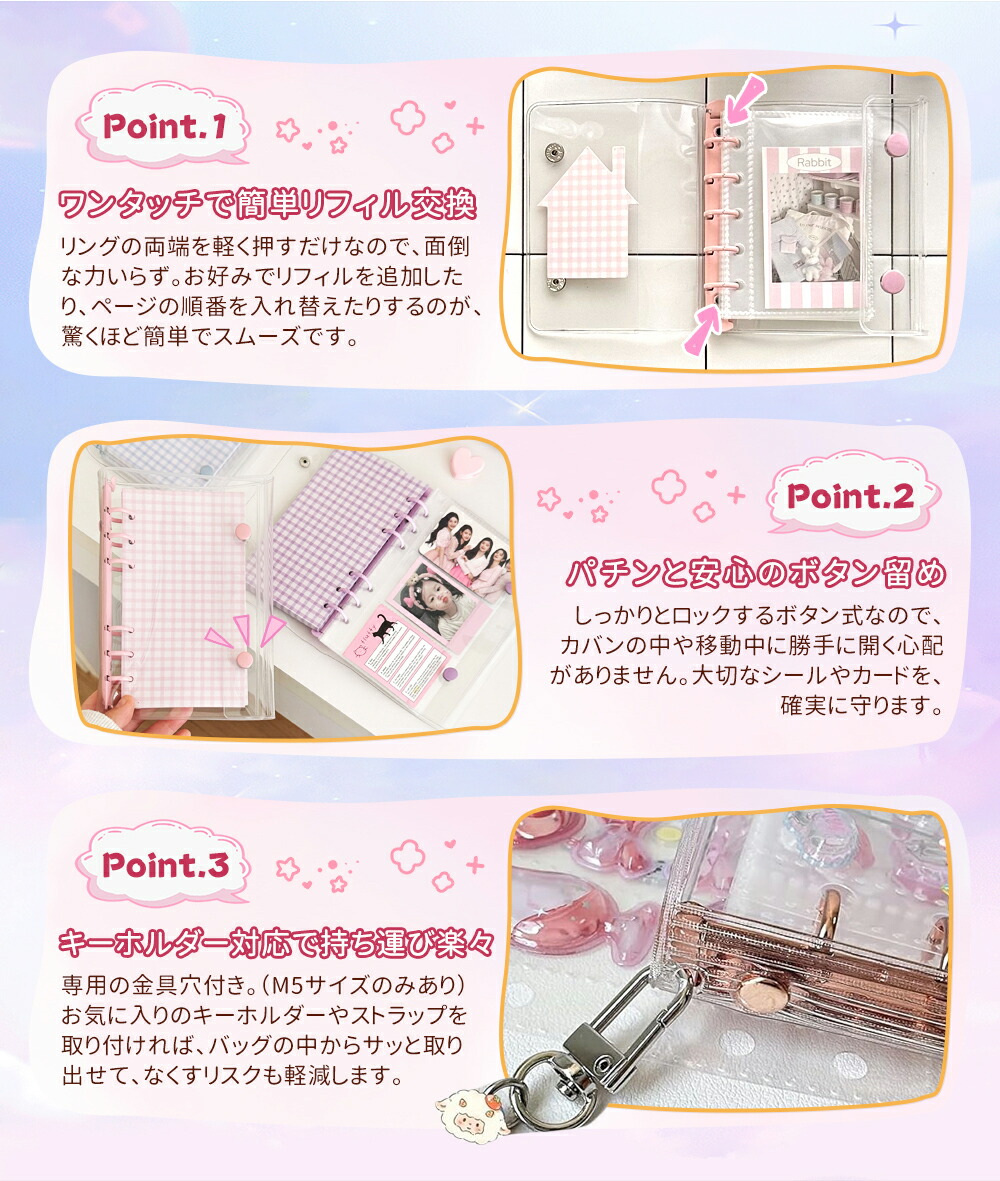 Point.1

ワンタッチで簡単リフィル交換

リングの両端を軽く押すだけなので、面倒な力いらず。お好みでリフィルを追加したり、ページの順番を入れ替えたりするのが、驚くほど簡単でスムーズです。

Rabbit

Point.2

パチンと安心のボタン留め

しっかりとロックするボタン式なので、カバンの中や移動中に勝手に開く心配がありません。大切なシールやカードを、確実に守ります。

Point.3

キーホルダー対応で持ち運び楽々

専用の金具穴付き。(M5サイズのみあり)お気に入りのキーホルダーやストラップを取り付ければ、バッグの中からサッと取り出せて、なくすリスクも軽減します。