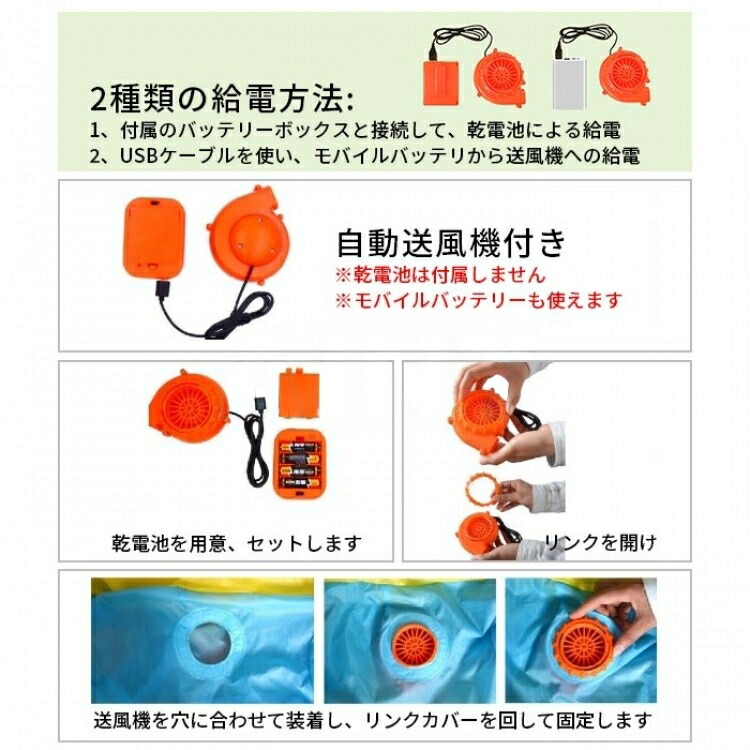 2種類の給電方法:
1、付属のバッテリーボックスと接続して、乾電池による給電
2、USBケーブルを使い、モバイルバッテリから送風機への給電

自動送風機付き
※乾電池は付属しません
※モバイルバッテリーも使えます

乾電池を用意、セットします

リンクを開け

送風機を穴に合わせて装着し、リンクカバーを回して固定します