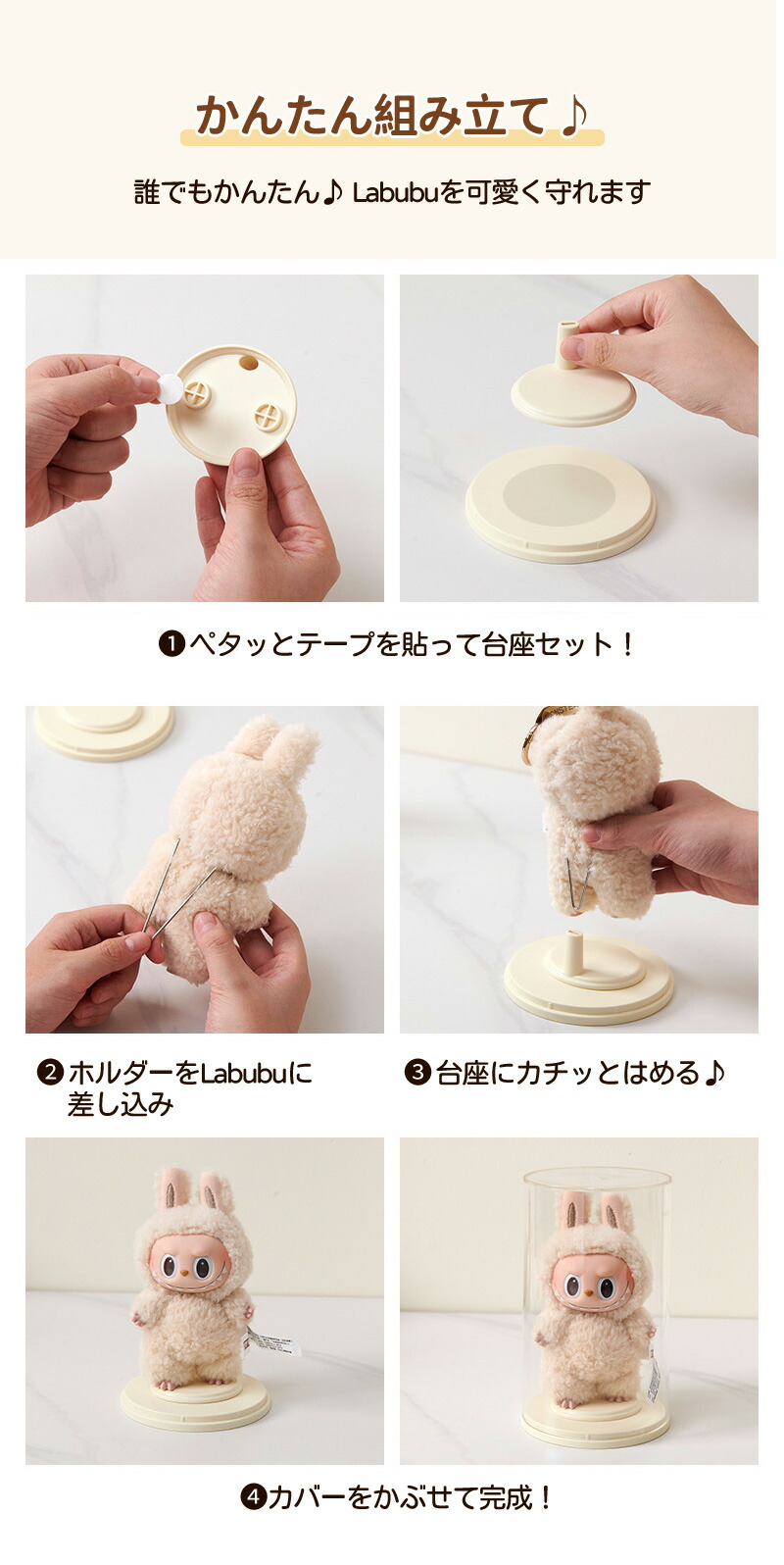 かんたん組み立て♪

誰でもかんたん♪ Labubuを可愛く守れます

❶ペタッとテープを貼って台座セット！

❷ホルダーをLabubuに差し込み

❸台座にカチッとはめる♪

❹カバーをかぶせて完成！