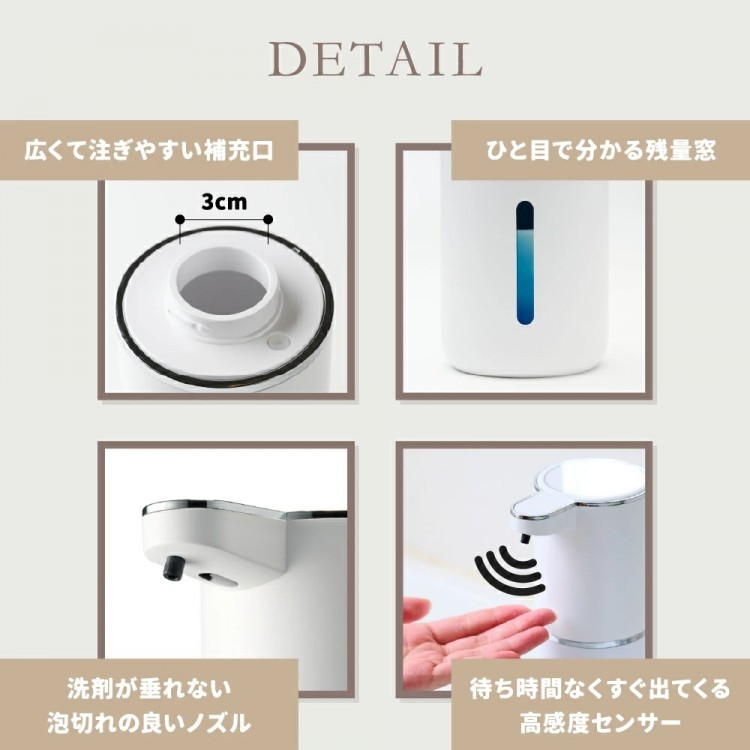 DETAIL

広くて注ぎやすい補充口

3cm

ひと目で分かる残量窓

洗剤が垂れない
泡切れの良いノズル

待ち時間なくすぐ出てくる
高感度センサー