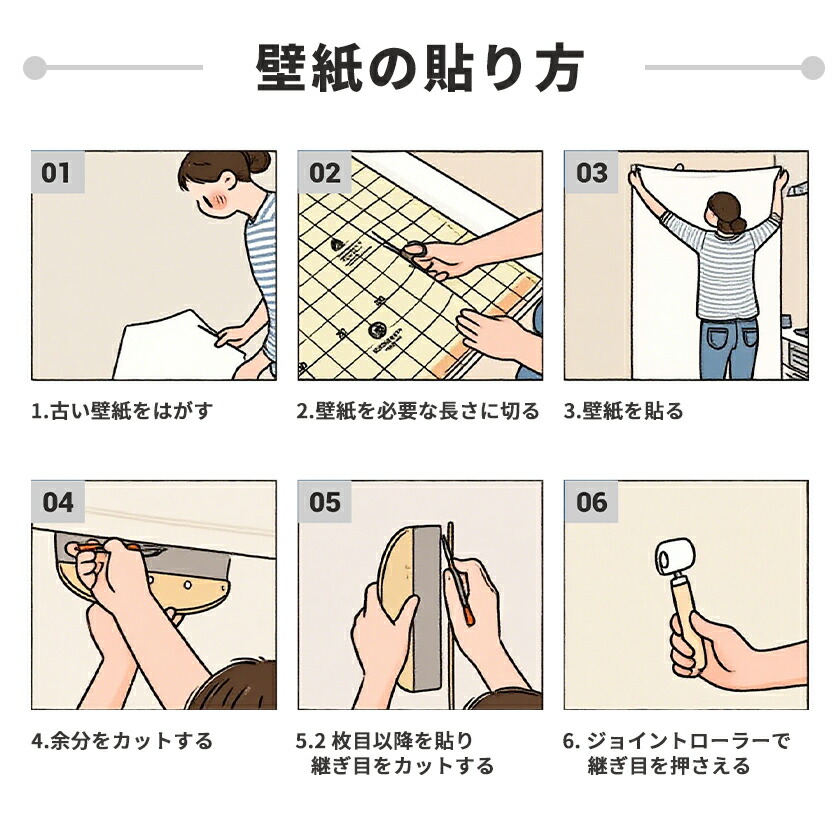 壁紙の貼り方

01

1.古い壁紙をはがす

02

2.壁紙を必要な長さに切る

03

3.壁紙を貼る

04

4.余分をカットする

05

5.2 枚目以降を貼り
継ぎ目をカットする

06

6. ジョイントローラーで
継ぎ目を押さえる