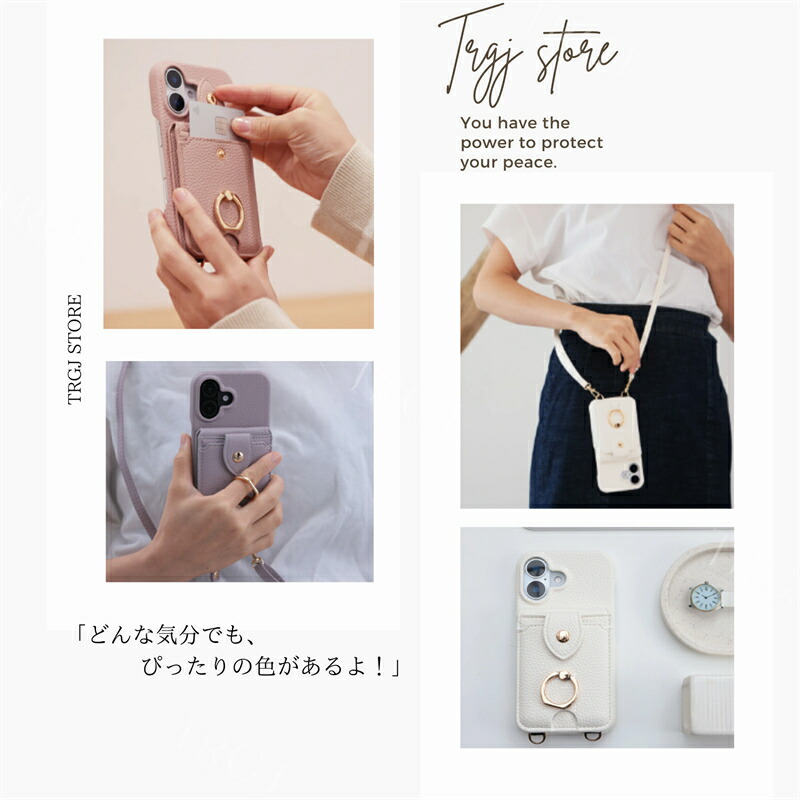 Trgj store

You have the power to protect your peace.

TRGJ STORE

「どんな気分でも、
ぴったりの色があるよ！」