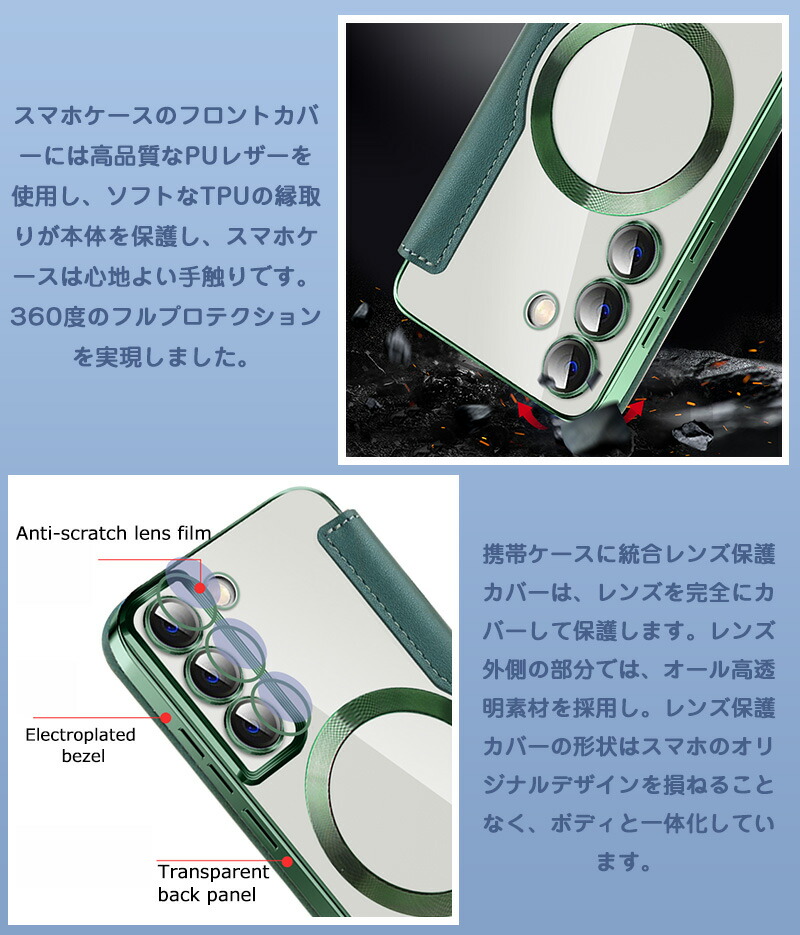 スマホケースのフロントカバーには高品質なPUレザーを使用し、ソフトなTPUの縁取りが本体を保護し、スマホケースは心地よい手触りです。360度のフルプロテクションを実現しました。

Anti-scratch lens film

Electroplated bezel

Transparent back panel

携帯ケースに統合レンズ保護カバーは、レンズを完全にカバーして保護します。レンズ外側の部分では、オール高透明素材を採用し。レンズ保護カバーの形状はスマホのオリジナルデザインを損ねることなく、ボディと一体化しています。