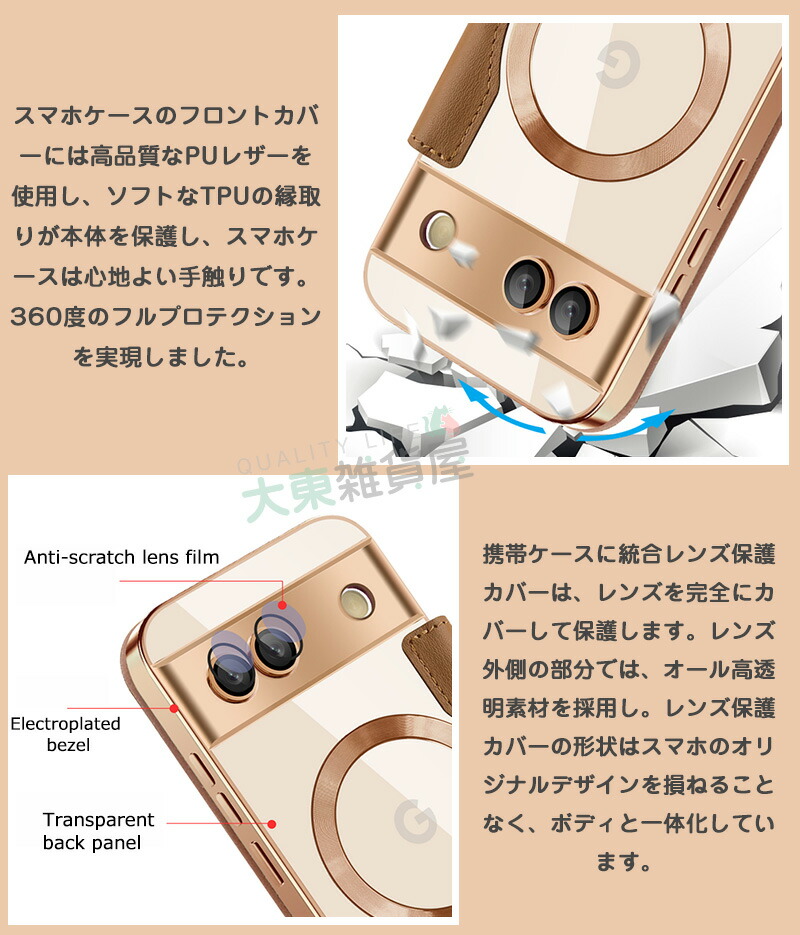 スマホケースのフロントカバーには高品質なPUレザーを使用し、ソフトなTPUの縁取りが本体を保護し、スマホケースは心地よい手触りです。360度のフルプロテクションを実現しました。

QUALITY LIFE
大東雑貨屋

Anti-scratch lens film

Electroplated bezel

Transparent back panel

携帯ケースに統合レンズ保護カバーは、レンズを完全にカバーして保護します。レンズ外側の部分では、オール高透明素材を採用し。レンズ保護カバーの形状はスマホのオリジナルデザインを損ねることなく、ボディと一体化しています。