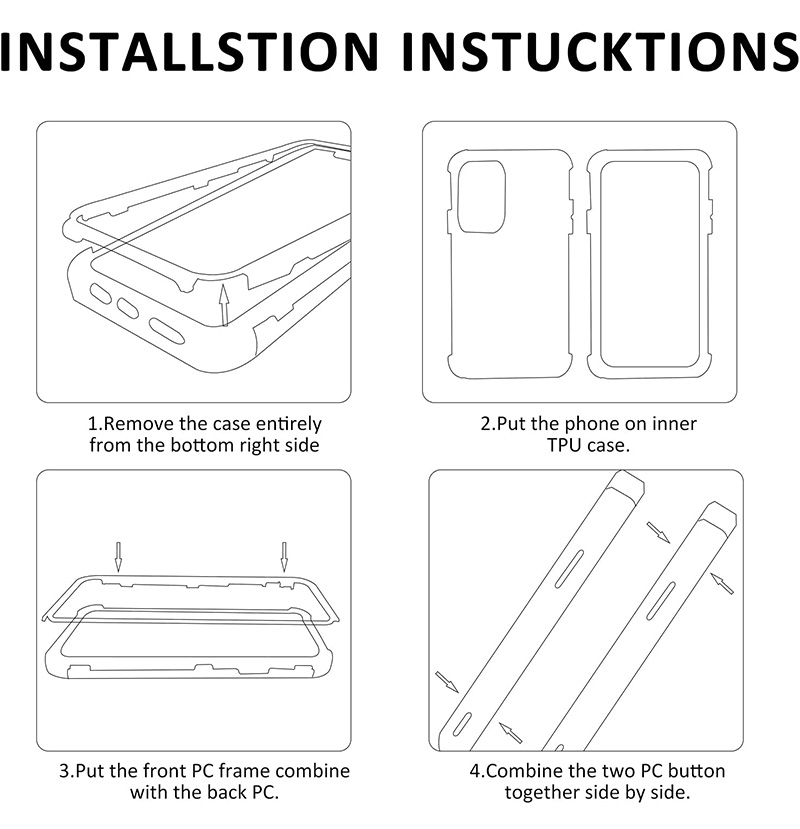 INSTALLSTION INSTUCKTIONS

1.Remove the case entirely from the bottom right side

2.Put the phone on inner TPU case.

3.Put the front PC frame combine with the back PC.

4.Combine the two PC button together side by side.